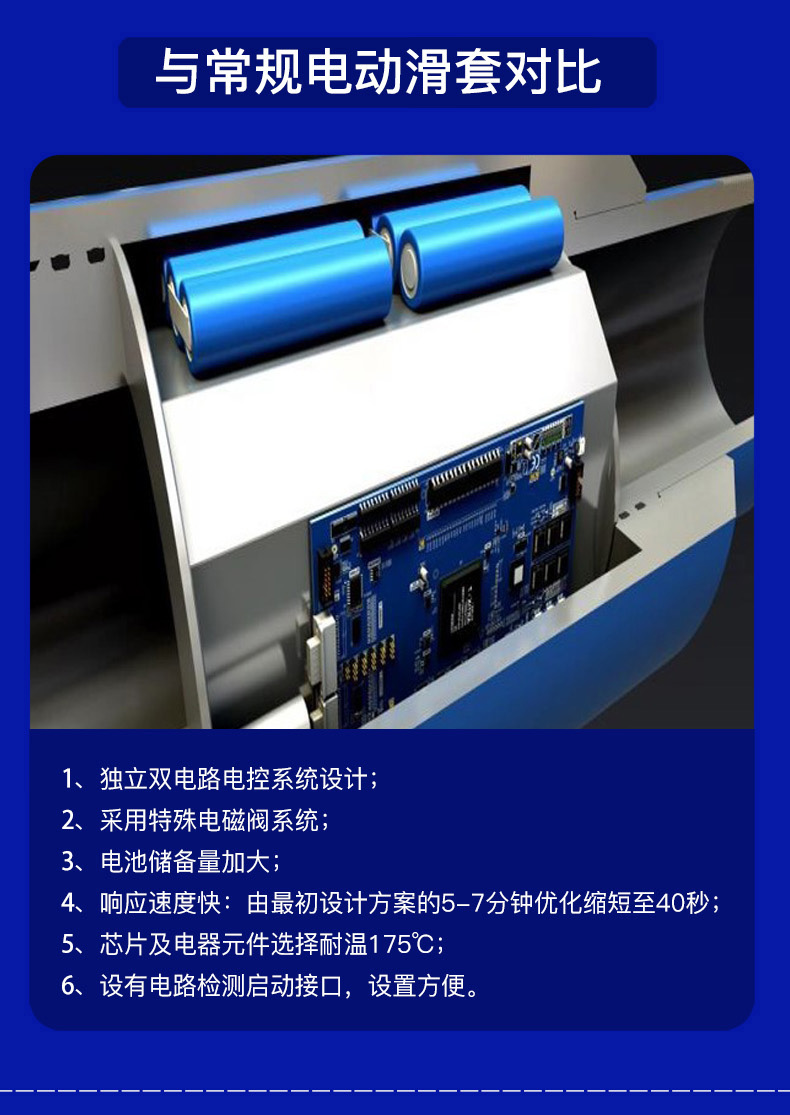 与常规电动滑套对比

1、独立双电路电控系统设计；
2、采用特殊电磁阀系统；
3、电池储备量加大；
4、响应速度快：由最初设计方案的5-7分钟优化缩短至40秒；
5、芯片及电器元件选择耐温175℃；
6、设有电路检测启动接口，设置方便。